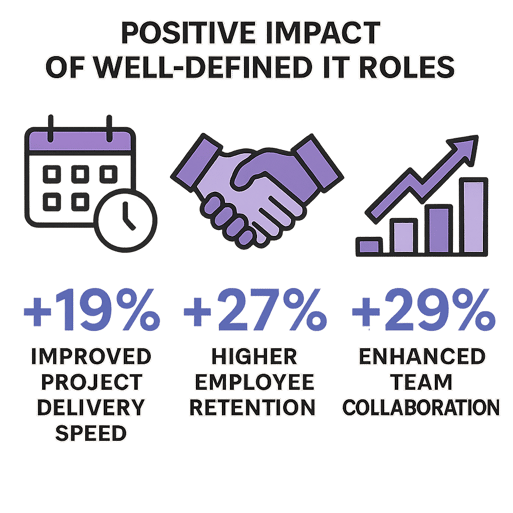 POSITIVE IMPACT OF WELL-DEFINED IT ROLES

+19%
IMPROVED PROJECT DELIVERY SPEED

+27%
HIGHER EMPLOYEE RETENTION

+29%
ENHANCED TEAM COLLABORATION